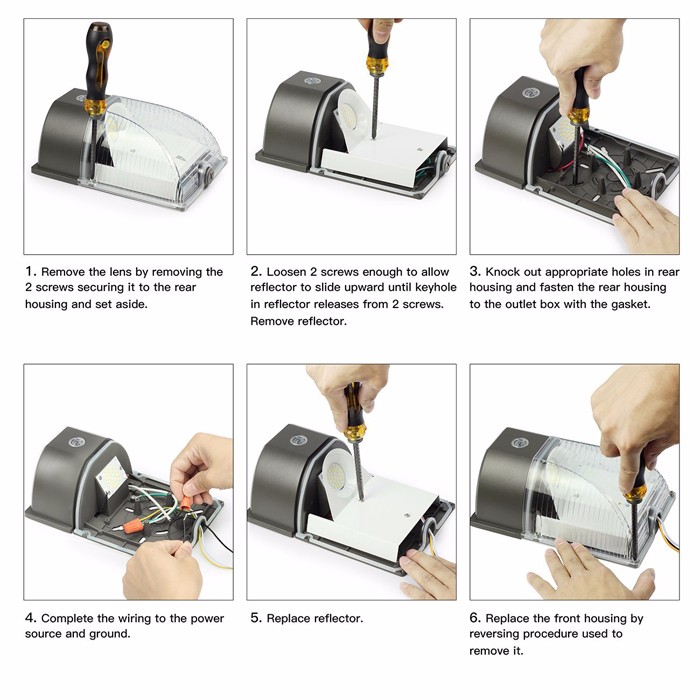 1. Remove the lens by removing the 2 screws securing it to the rear housing and set aside.

2. Loosen 2 screws enough to allow reflector to slide upward until keyhole in reflector releases from 2 screws. Remove reflector.

3. Knock out appropriate holes in rear housing and fasten the rear housing to the outlet box with the gasket.

4. Complete the wiring to the power source and ground.

5. Replace reflector.

6. Replace the front housing by reversing procedure used to remove it.